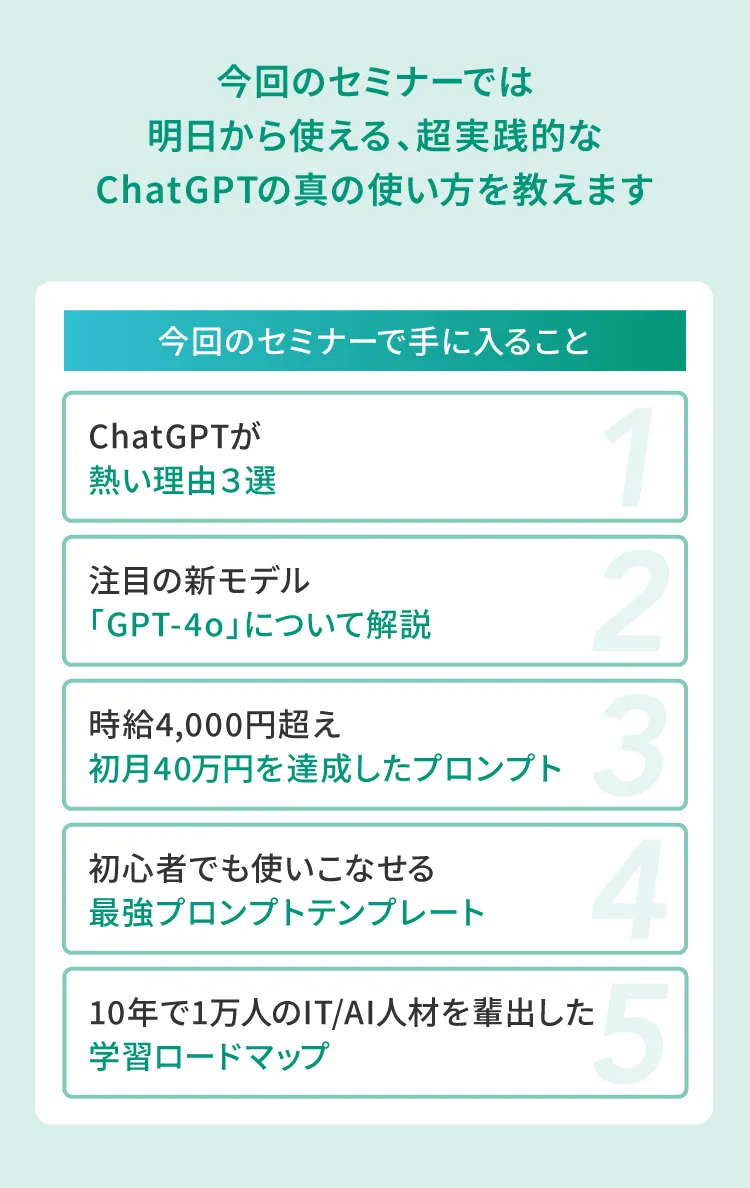 今回のセミナーでは
明日から使える、超実践的な
ChatGPTの真の使い方を教えます

今回のセミナーで手に入ること

ChatGPTが
熱い理由３選
1

注目の新モデル
「GPT-4o」について解説
2

時給4,000円超え
初月40万円を達成したプロンプト
3

初心者でも使いこなせる
最強プロンプトテンプレート
4

10年で1万人のIT/AI人材を輩出した
学習ロードマップ
5